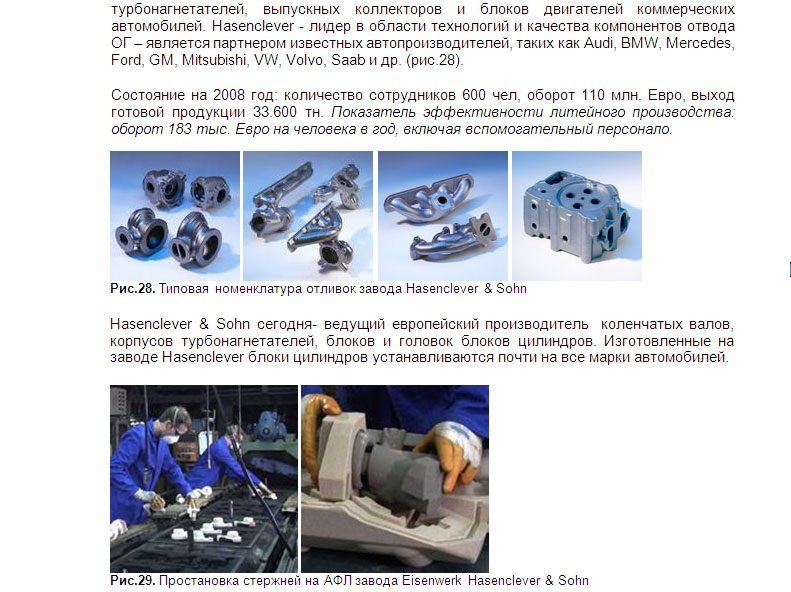 турбонагнетателей, выпускных коллекторов и блоков двигателей коммерческих автомобилей. Hasenclever - лидер в области технологий и качества компонентов отвода ОГ – является партнером известных автопроизводителей, таких как Audi, BMW, Mercedes, Ford, GM, Mitsubishi, VW, Volvo, Saab и др. (рис.28).

Состояние на 2008 год: количество сотрудников 600 чел, оборот 110 млн. Евро, выход готовой продукции 33.600 тн. Показатель эффективности литейного производства: оборот 183 тыс. Евро на человека в год, включая вспомогательный персонало.

Рис.28. Типовая номенклатура отливок завода Hasenclever & Sohn

Hasenclever & Sohn сегодня- ведущий европейский производитель коленчатых валов, корпусов турбонагнетателей, блоков и головок блоков цилиндров. Изготовленные на заводе Hasenclever блоки цилиндров устанавливаются почти на все марки автомобилей.

Рис.29. Простановка стержней на АФЛ завода Eisenwerk Hasenclever & Sohn