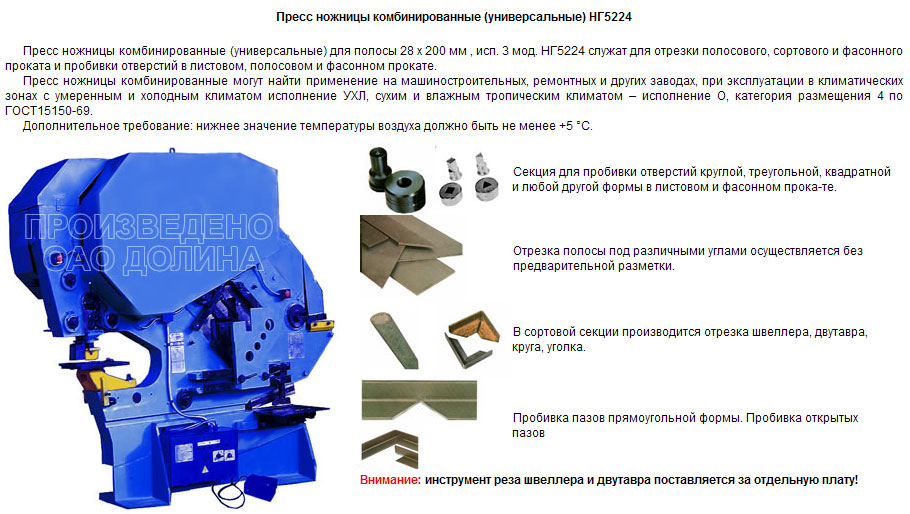 Пресс ножницы комбинированные (универсальные) НГ5224

Пресс ножницы комбинированные (универсальные) для полосы 28 х 200 мм , исп. 3 мод. НГ5224 служат для отрезки полосового, сортового и фасонного проката и пробивки отверстий в листовом, полосовом и фасонном прокате.

Пресс ножницы комбинированные могут найти применение на машиностроительных, ремонтных и других заводах, при эксплуатации в климатических зонах с умеренным и холодным климатом исполнение УХЛ, сухим и влажным тропическим климатом – исполнение О, категория размещения 4 по ГОСТ15150-69.

Дополнительное требование: нижнее значение температуры воздуха должно быть не менее +5 °С.

ПРОИЗВЕДЕНО ОАО ДОЛИНА

Секция для пробивки отверстий круглой, треугольной, квадратной и любой другой формы в листовом и фасонном прока-те.

Отрезка полосы под различными углами осуществляется без предварительной разметки.

В сортовой секции производится отрезка швеллера, двутавра, круга, уголка.

Пробивка пазов прямоугольной формы. Пробивка открытых пазов

Внимание: инструмент реза швеллера и двутавра поставляется за отдельную плату!